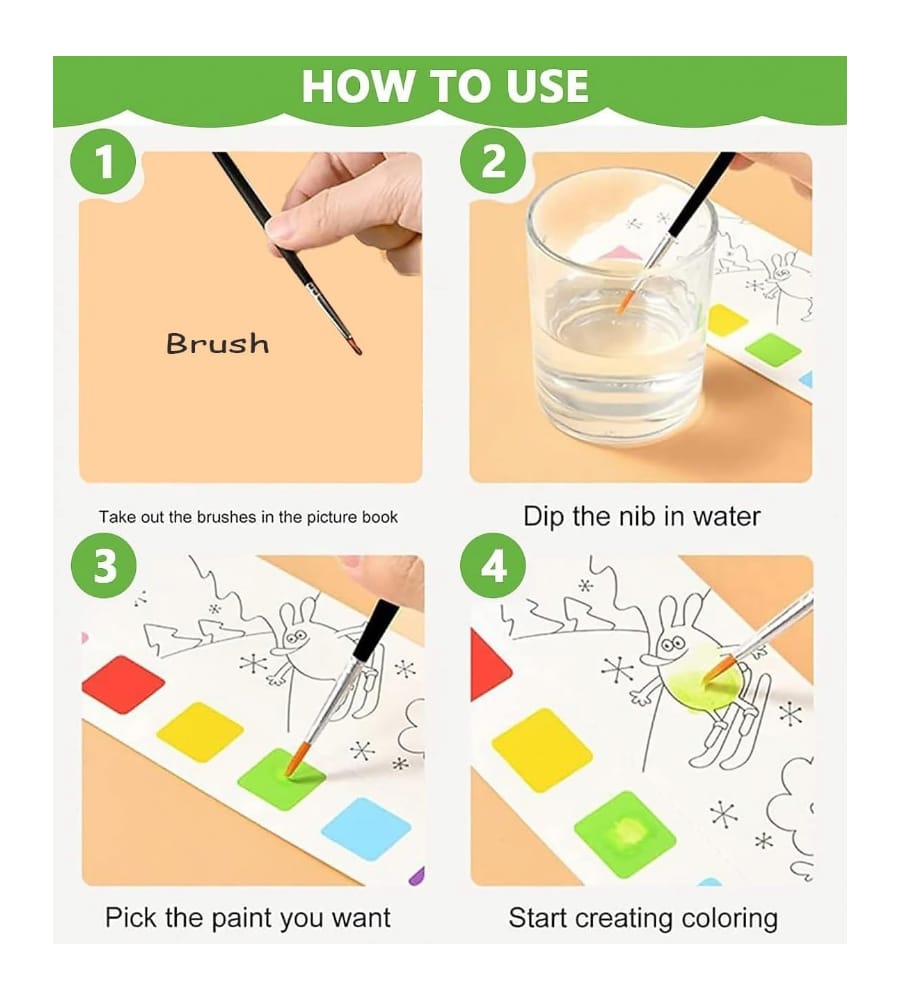 HOW TO USE

1

Brush

Take out the brushes in the picture book

2

Dip the nib in water

3

Pick the paint you want

4

Start creating coloring