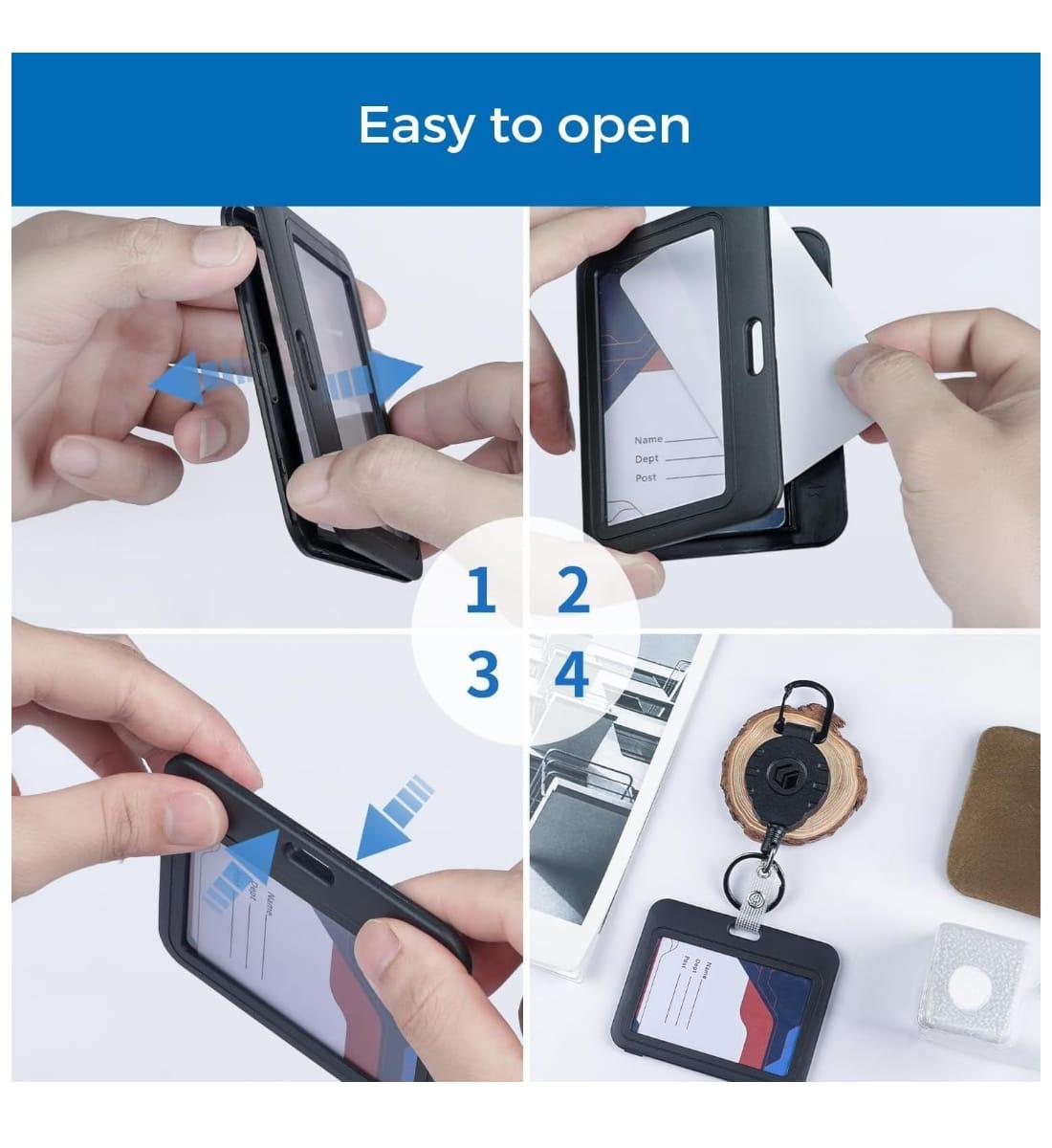 Easy to open

Name
Dept
Post

1 2
3 4

Name
Dept

Name
Dept
Post